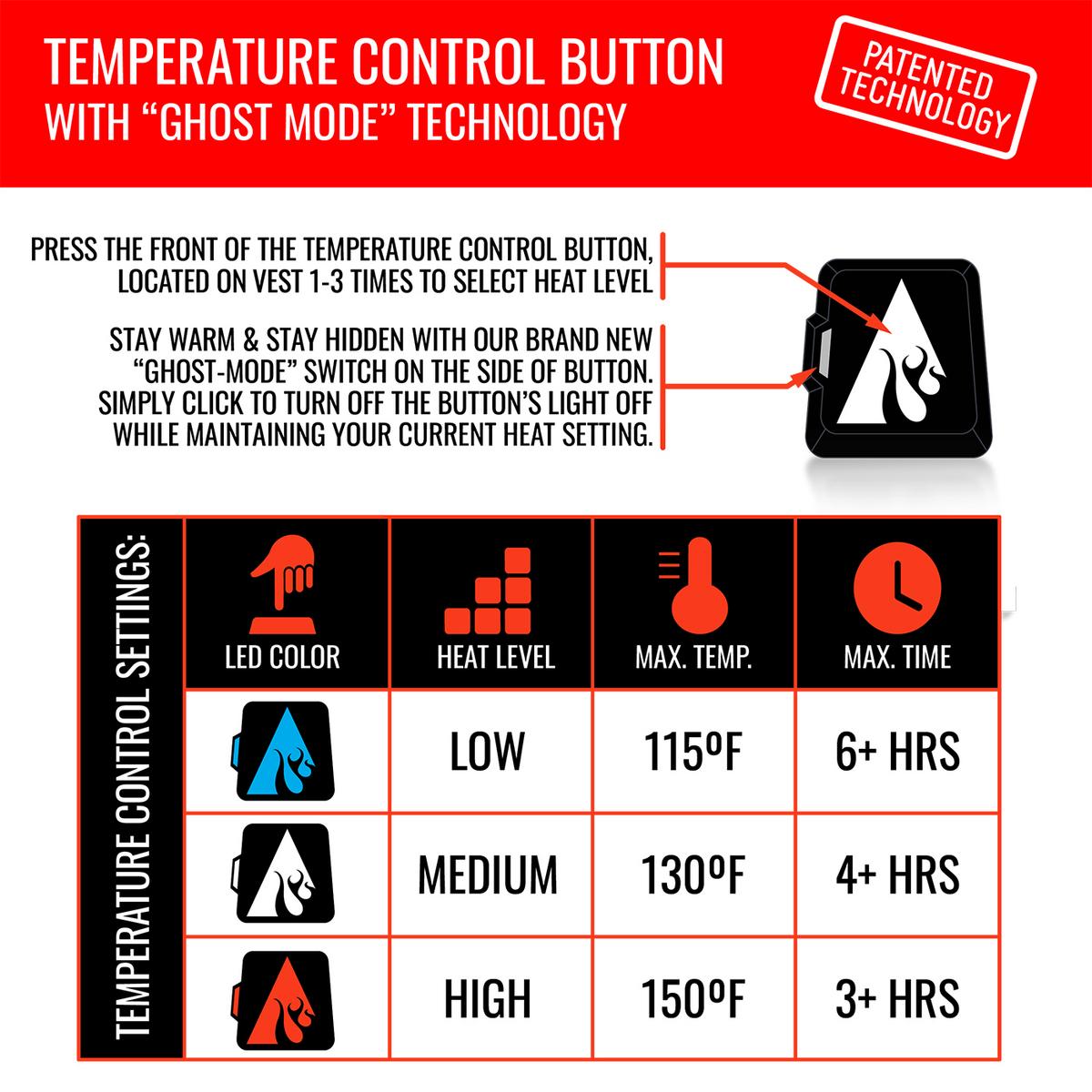 TEMPERATURE CONTROL BUTTON
WITH "GHOST MODE" TECHNOLOGY

PATENTED TECHNOLOGY

PRESS THE FRONT OF THE TEMPERATURE CONTROL BUTTON, LOCATED ON VEST 1-3 TIMES TO SELECT HEAT LEVEL

STAY WARM & STAY HIDDEN WITH OUR BRAND NEW "GHOST-MODE" SWITCH ON THE SIDE OF BUTTON. SIMPLY CLICK TO TURN OFF THE BUTTON'S LIGHT OFF WHILE MAINTAINING YOUR CURRENT HEAT SETTING.

TEMPERATURE CONTROL SETTINGS:

| LED COLOR | HEAT LEVEL | MAX. TEMP. | MAX. TIME |
|---|---|---|---|
| | LOW | 115ºF | 6+ HRS |
| | MEDIUM | 130ºF | 4+ HRS |
| | HIGH | 150ºF | 3+ HRS |